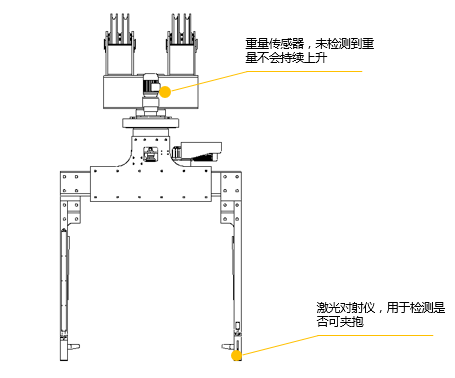 重量传感器，未检测到重量不会持续上升

激光对射仪，用于检测是否可夹抱